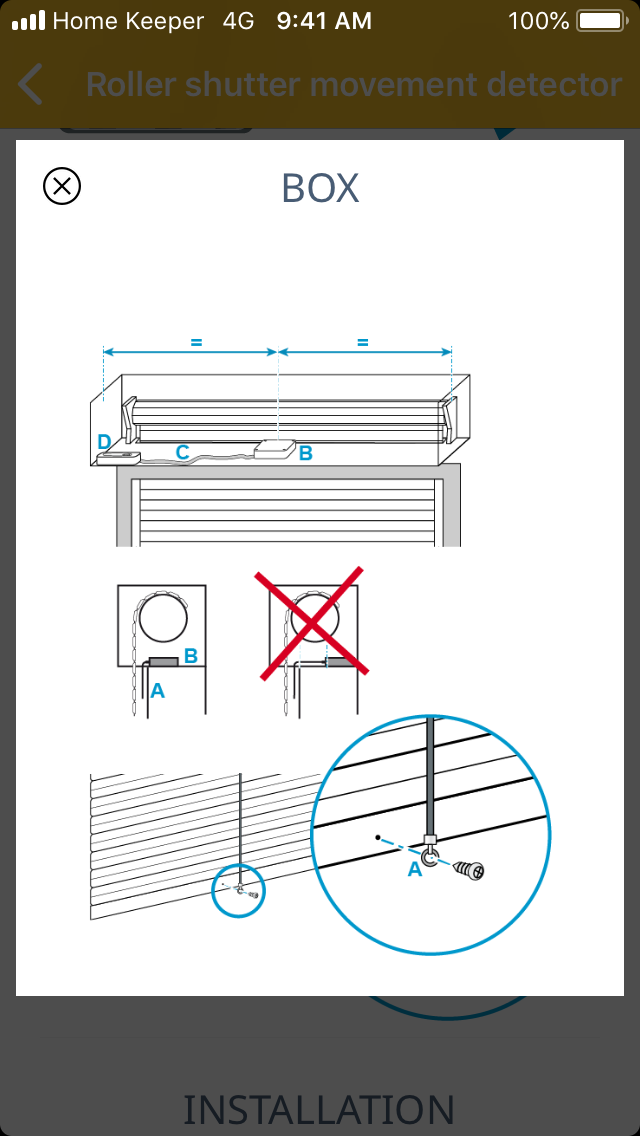 Home Keeper 4G 9:41 AM 100%

Roller shutter movement detector

BOX

=
=
D
C
B

B
A

A

INSTALLATION